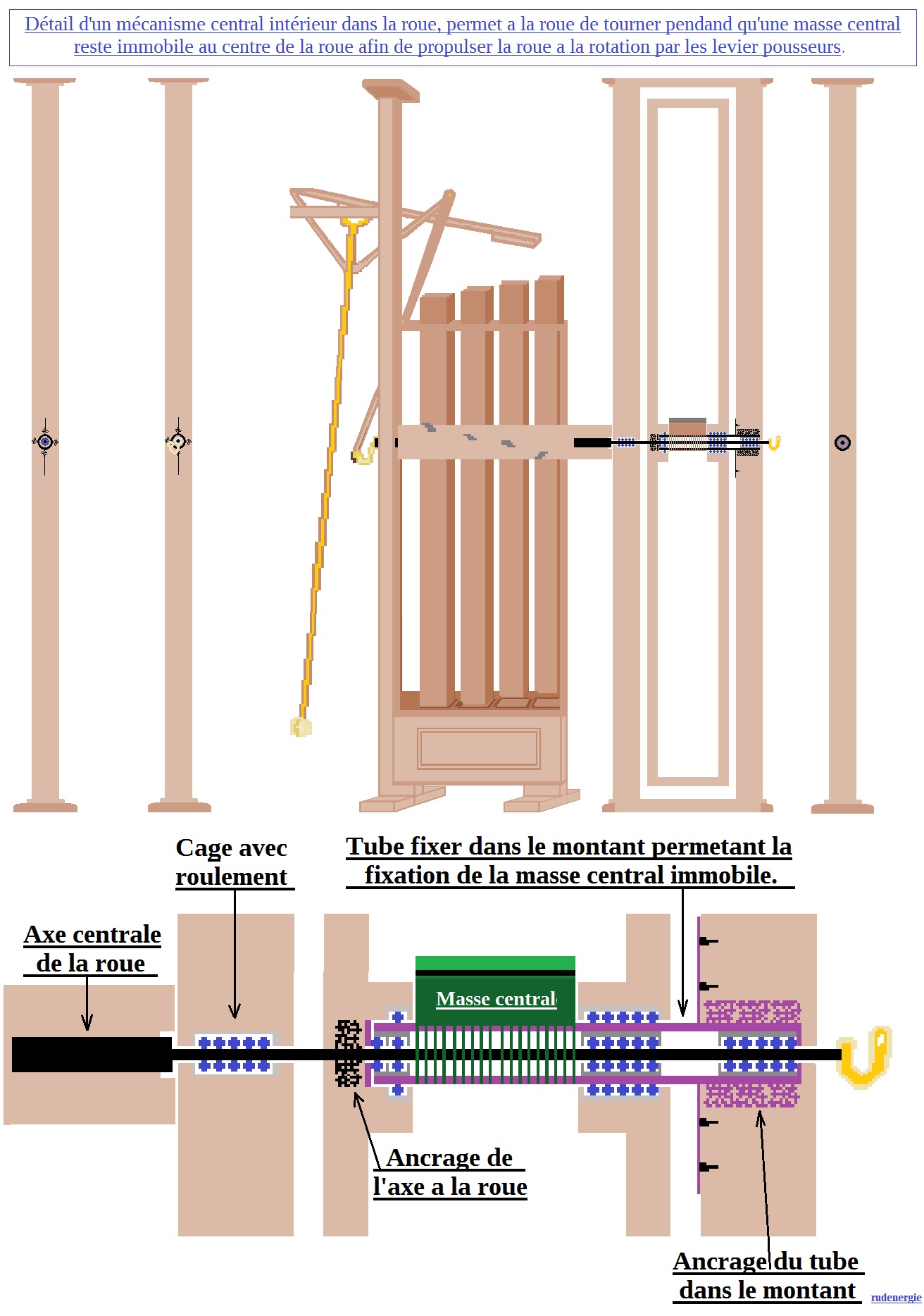 Détail d'un mécanisme central intérieur dans la roue, permet a la roue de tourner pendand qu'une masse central reste immobile au centre de la roue afin de propulser la roue a la rotation par les levier pousseurs.

Cage avec roulement

Tube fixer dans le montant permetant la fixation de la masse central immobile.

Axe centrale de la roue

Masse central

Ancrage de l'axe a la roue

Ancrage du tube dans le montant

rudenergie